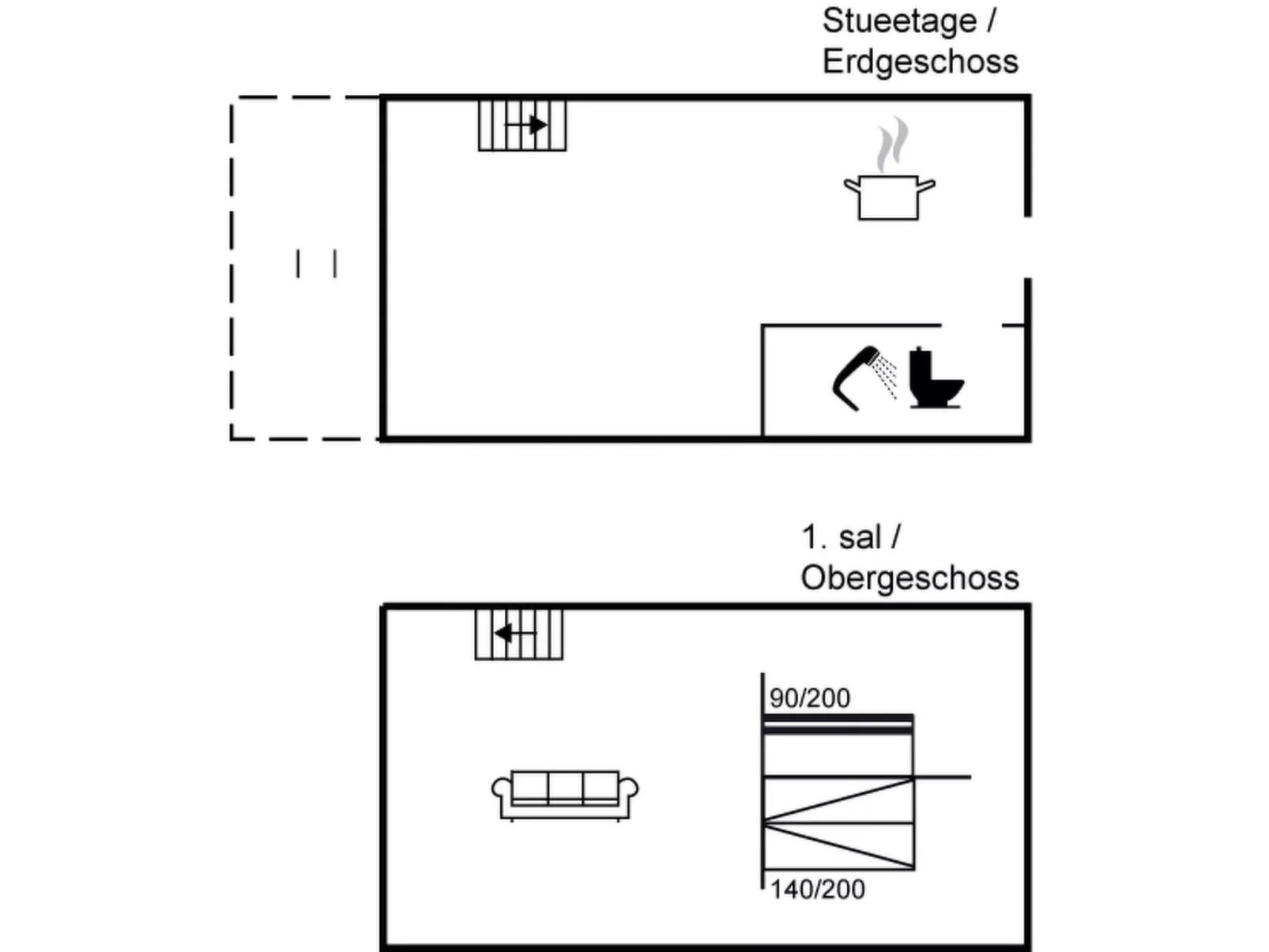 Stueetage /
Erdgeschoss

1. sal /
Obergeschoss

90/200

140/200