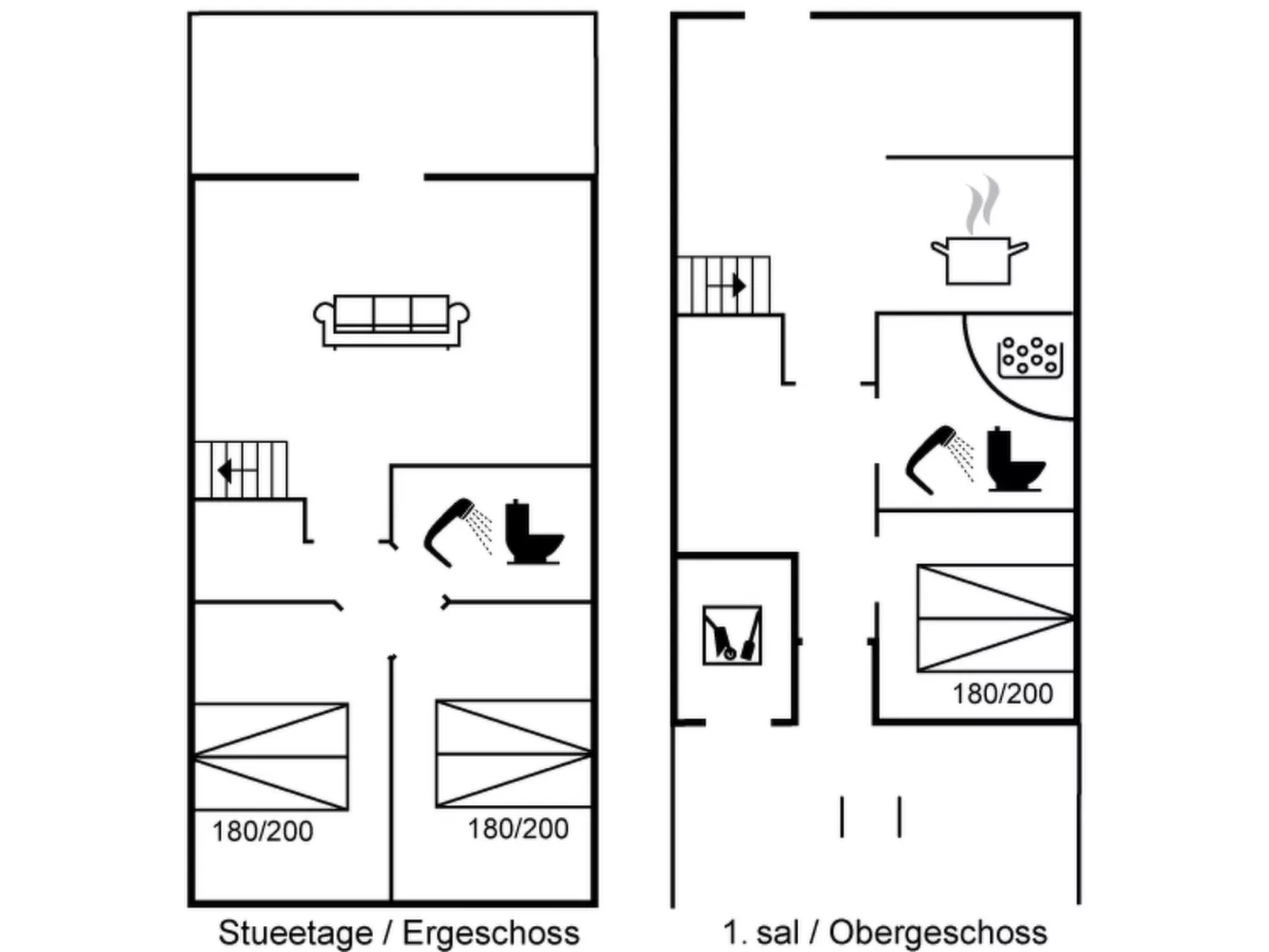 180/200

180/200

Stueetage / Ergeschoss

180/200

1. sal / Obergeschoss