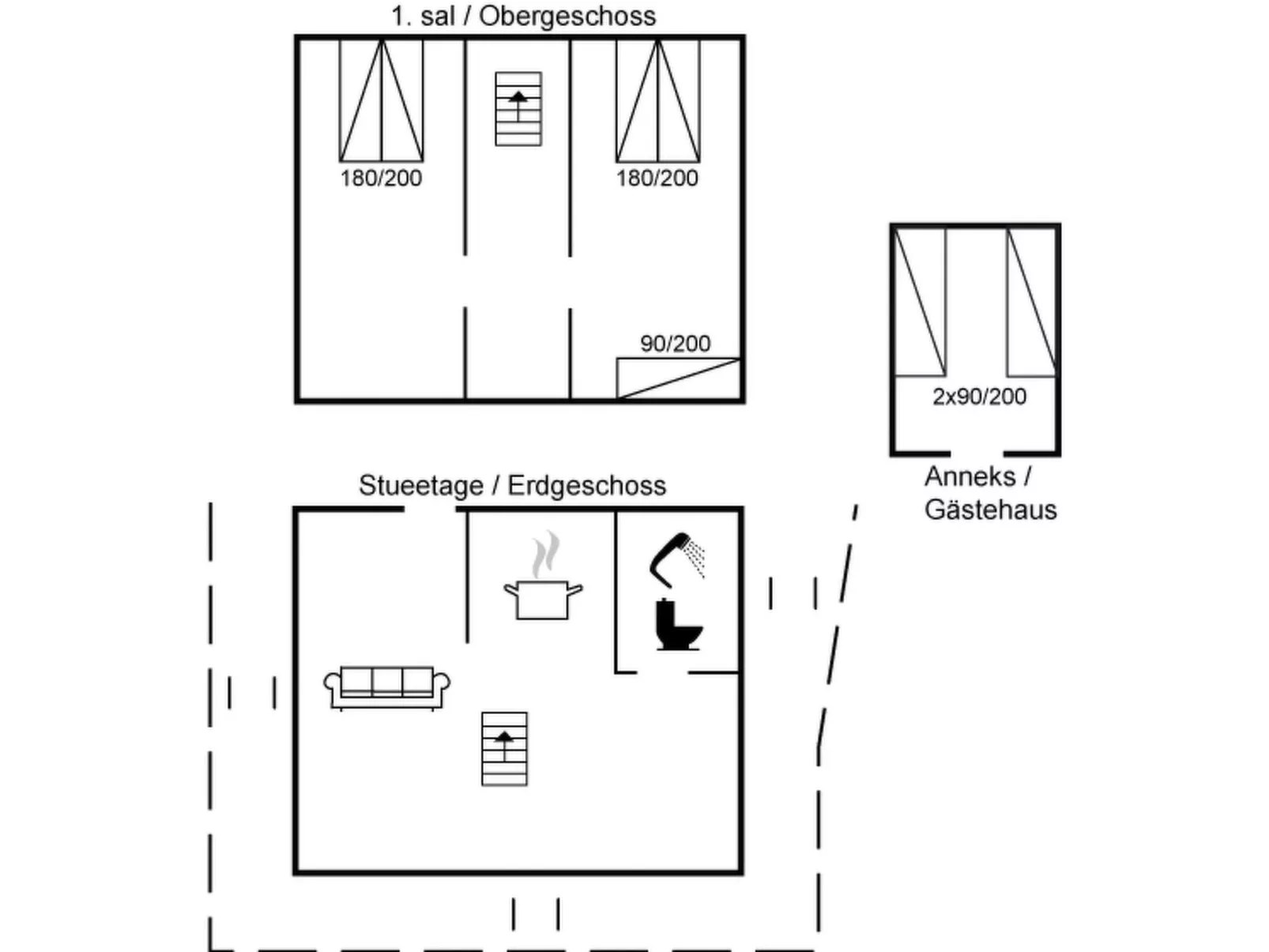 1. sal / Obergeschoss

180/200

180/200

90/200

2x90/200

Anneks / Gästehaus

Stueetage / Erdgeschoss