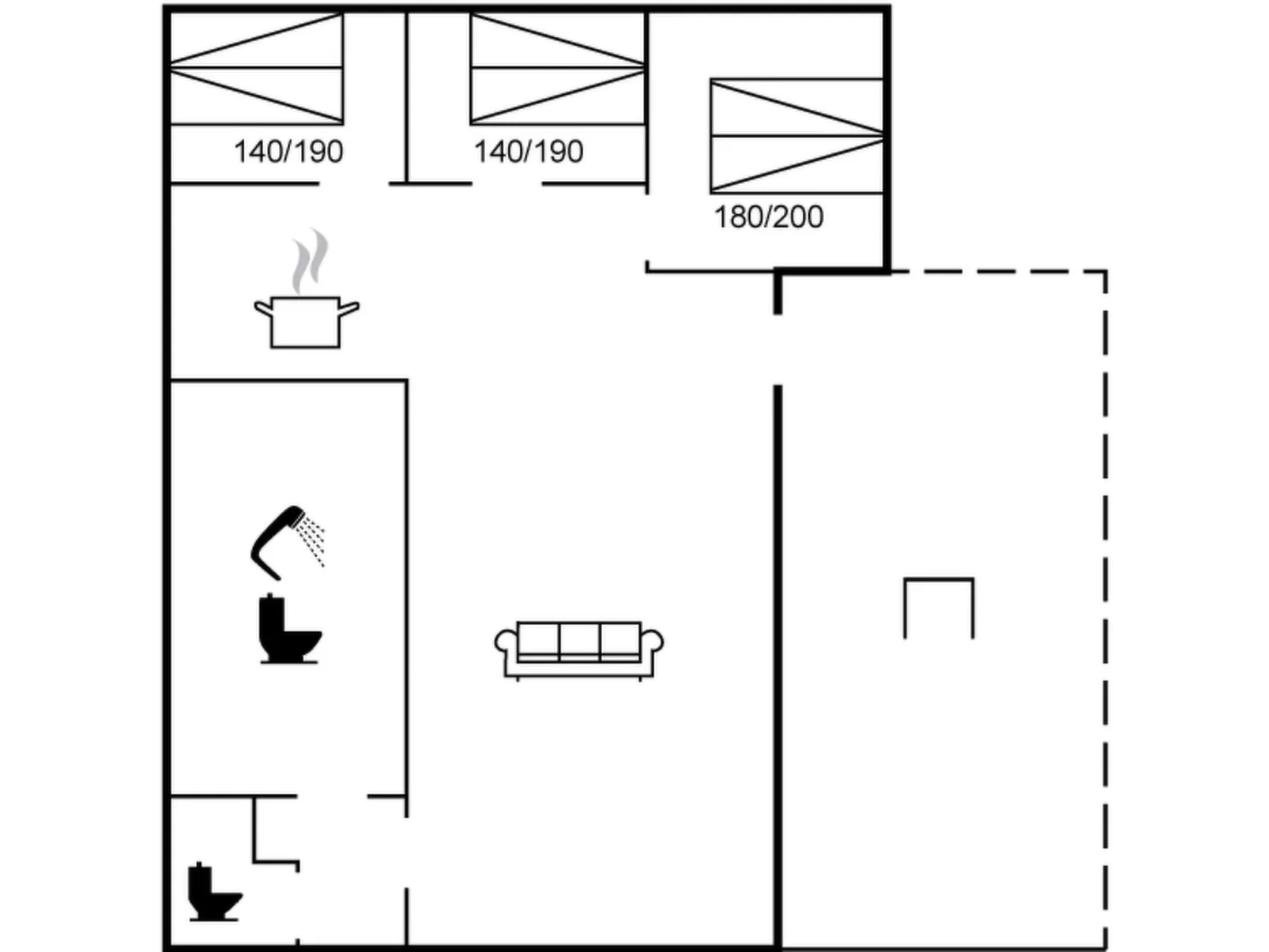 140/190

140/190

180/200