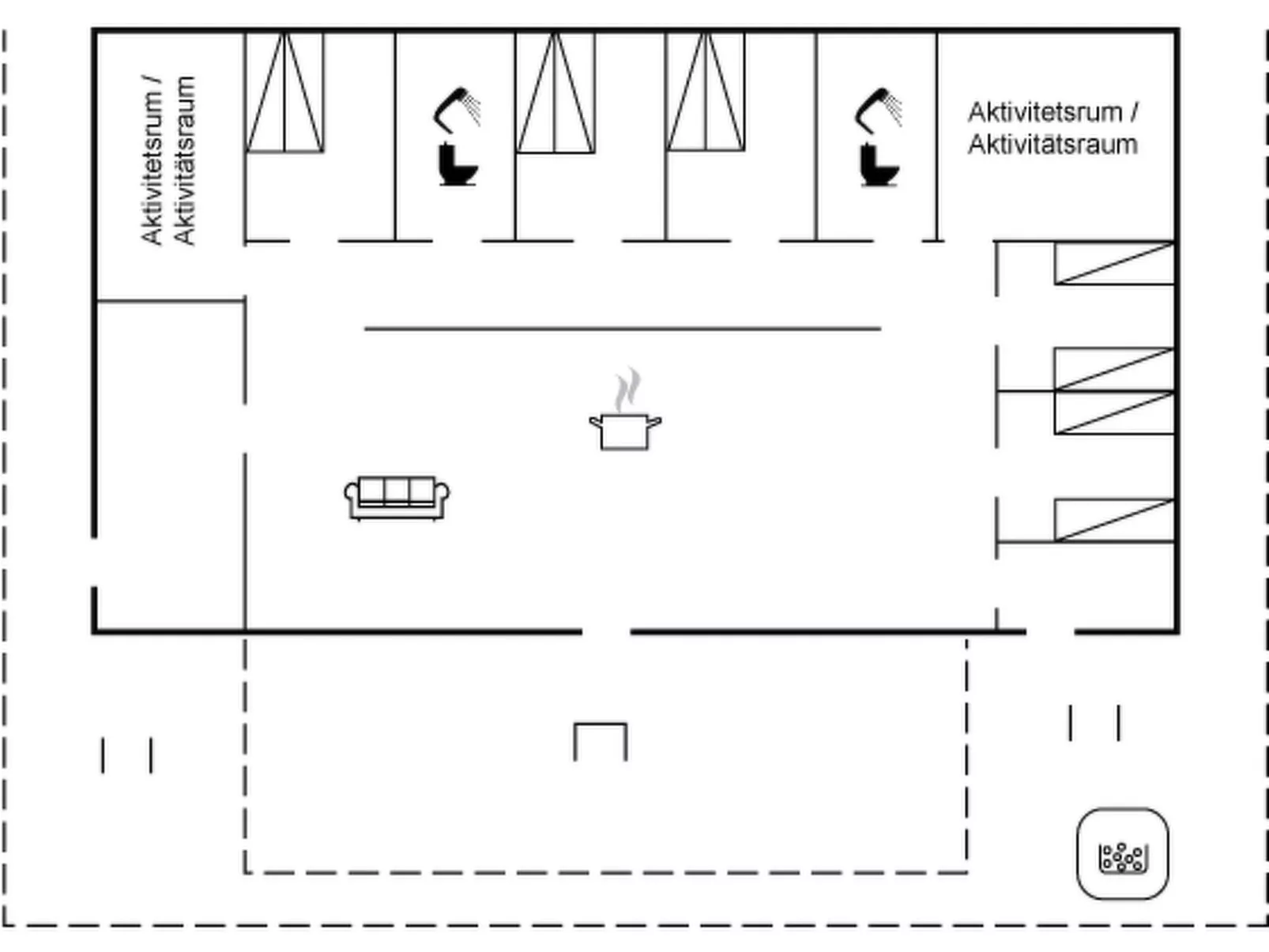 Aktivitetsrum / Aktivitätsraum

Aktivitetsrum / Aktivitätsraum