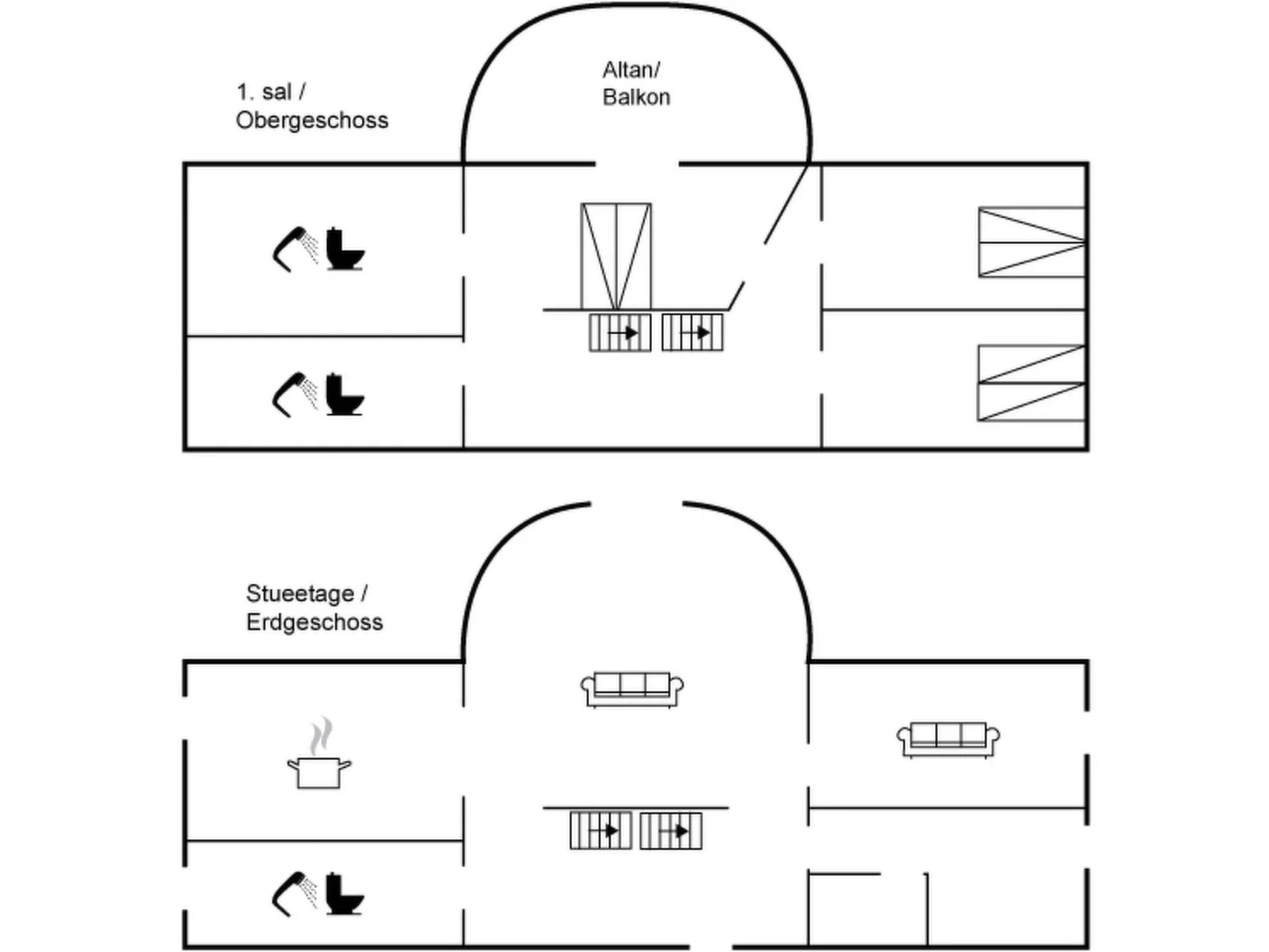 1. sal /
Obergeschoss

Altan/
Balkon

Stueetage /
Erdgeschoss