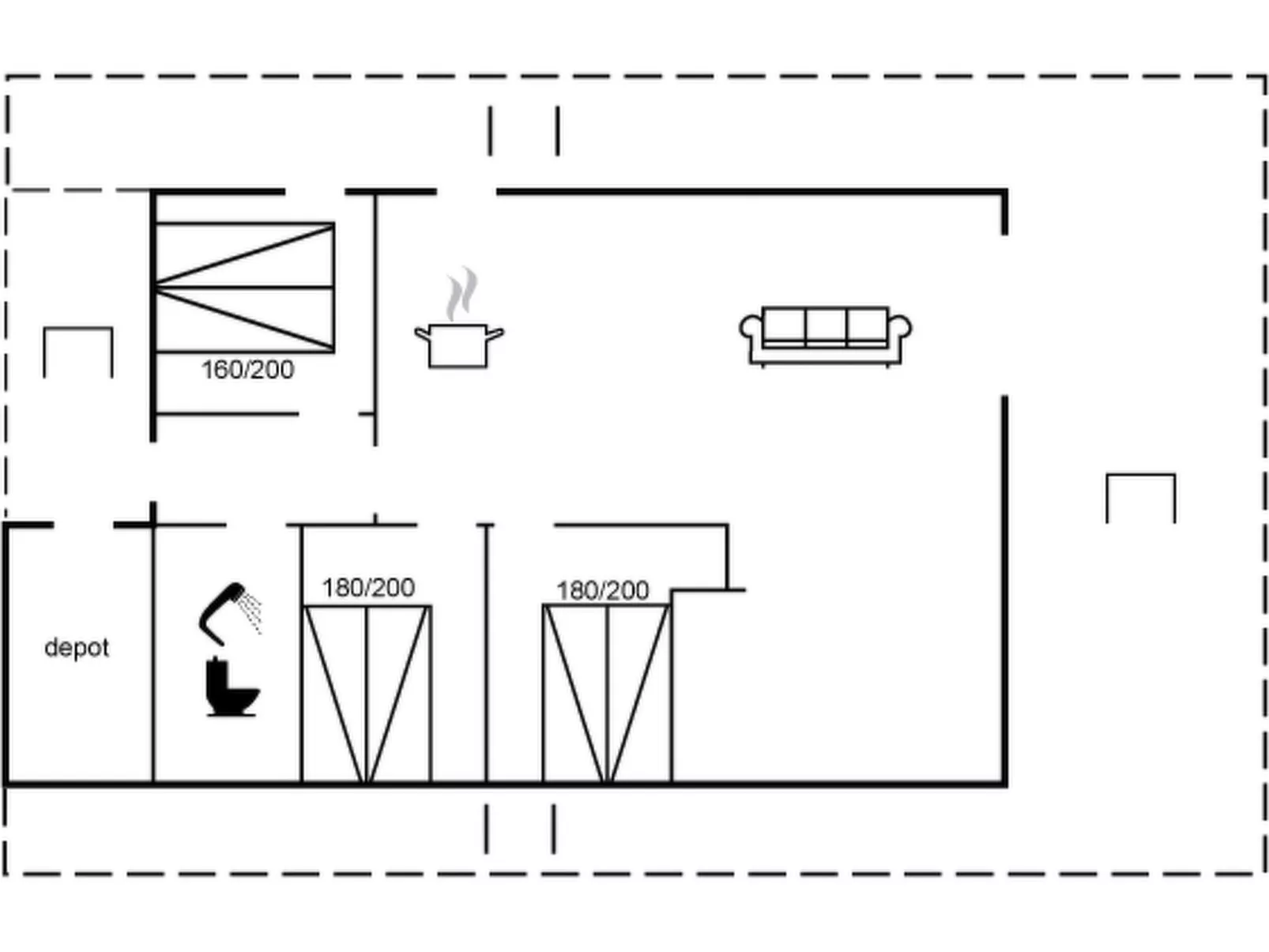 160/200

180/200

180/200

depot