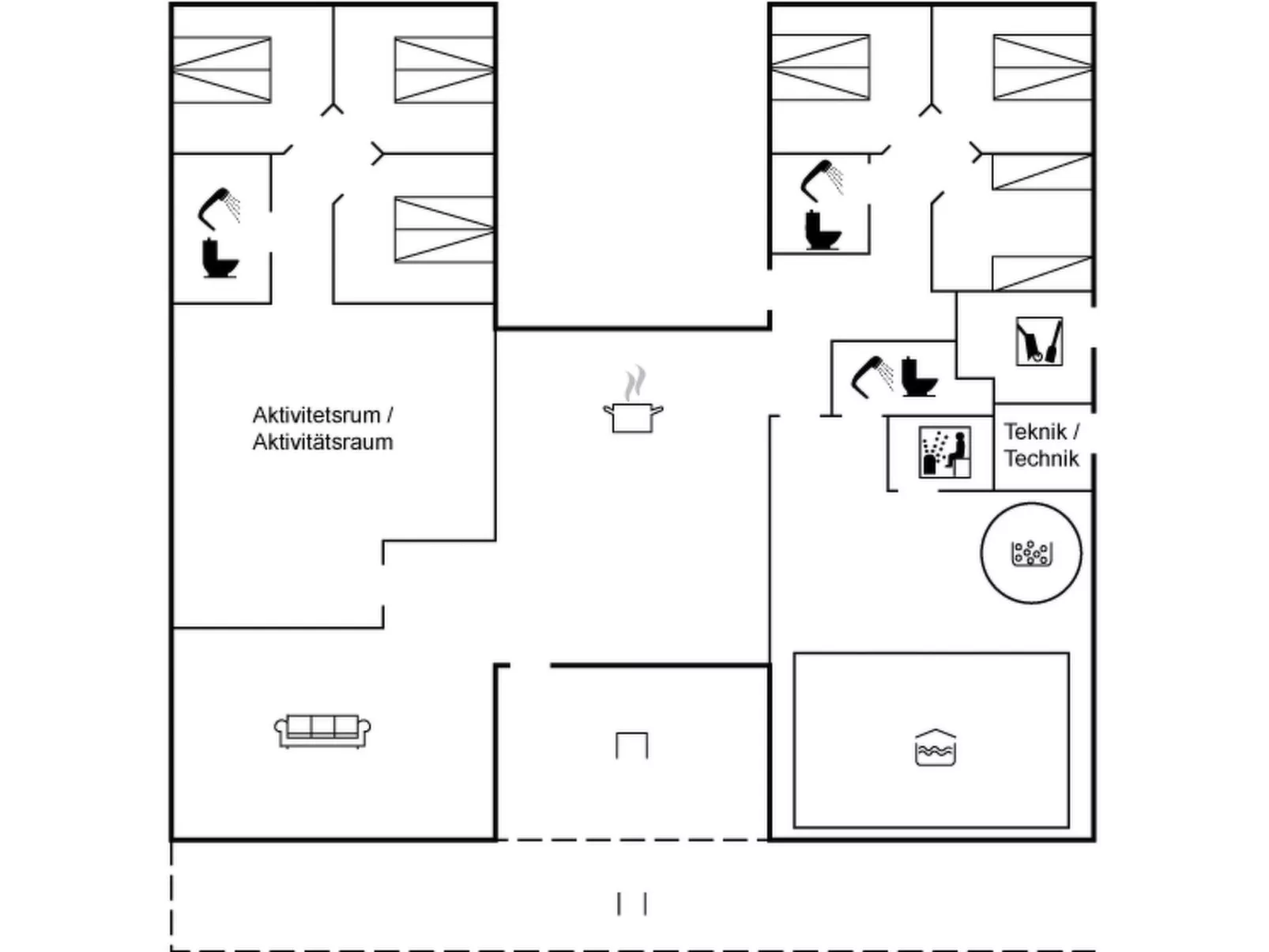 Aktivitetsrum / Aktivitätsraum

Teknik / Technik