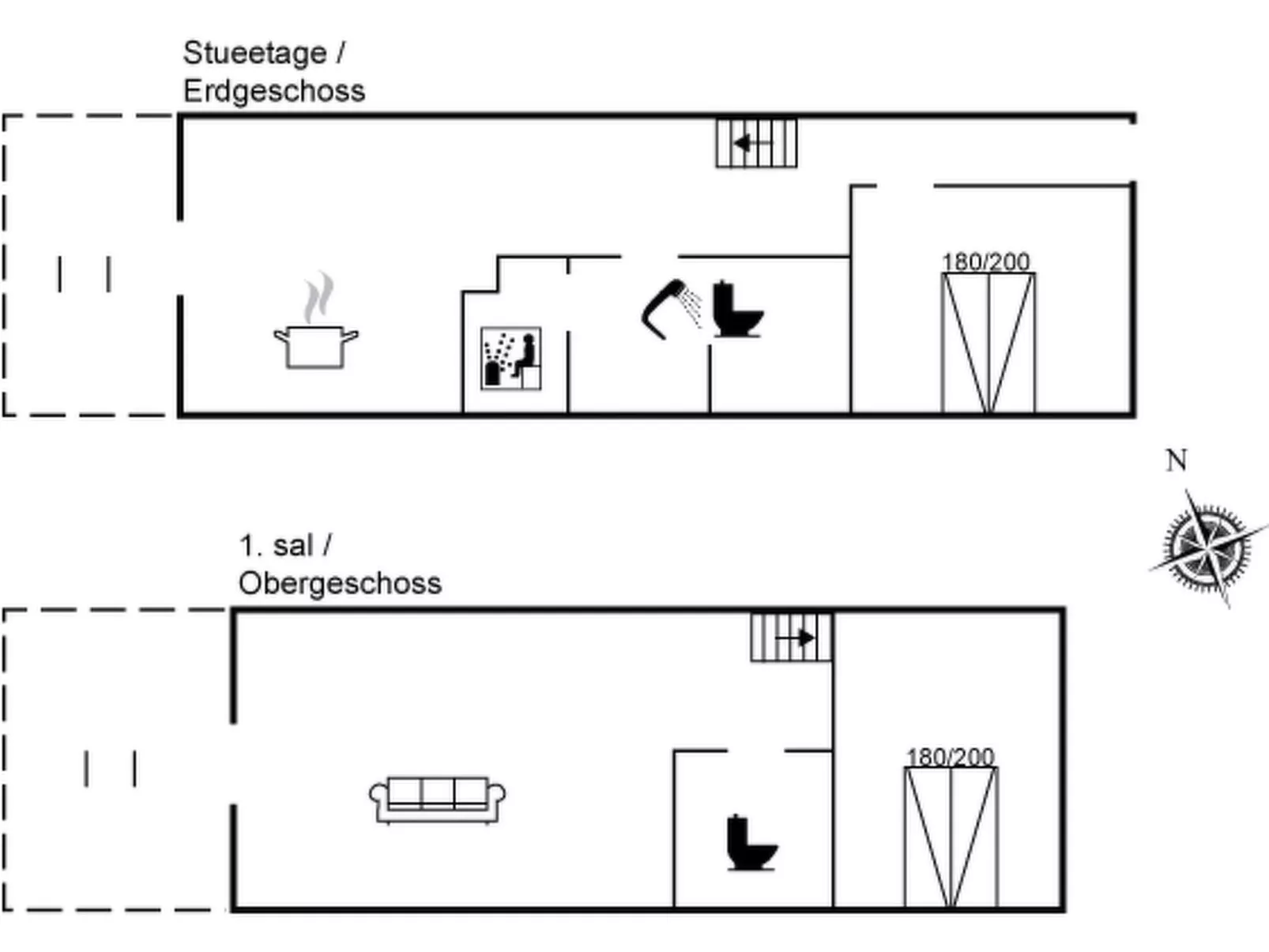 Stueetage /
Erdgeschoss

180/200

N

1. sal /
Obergeschoss

180/200